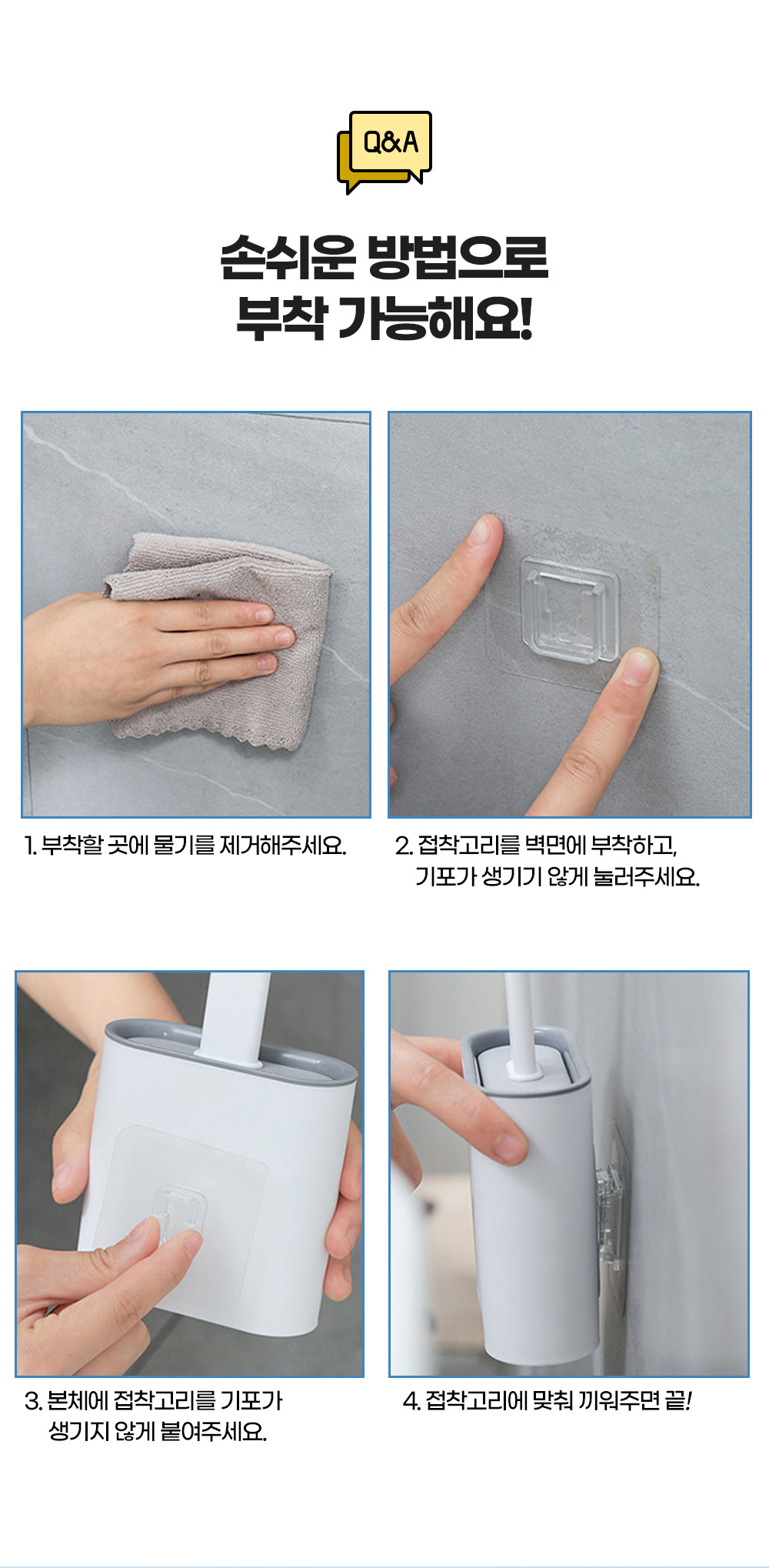 Q&A

손쉬운 방법으로
부착 가능해요!

1. 부착할 곳에 물기를 제거해주세요.

2. 접착고리를 벽면에 부착하고, 기포가 생기기 않게 눌러주세요.

3. 본체에 접착고리를 기포가 생기지 않게 붙여주세요.

4. 접착고리에 맞춰 끼워주면 끝!